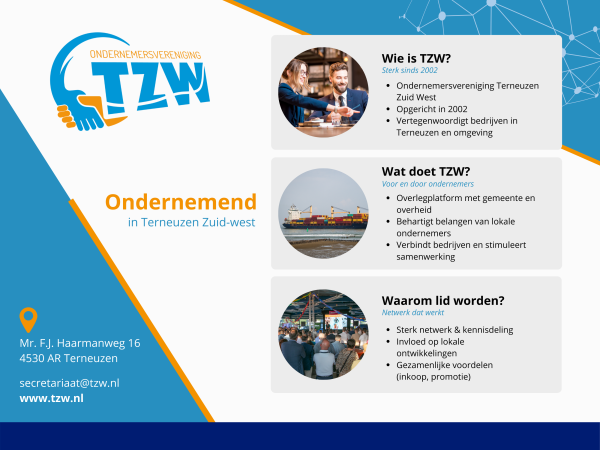 ONDERNEMERSVERENIGING
TZW

Ondernemend
in Terneuzen Zuid-west

Mr. F.J. Haarmanweg 16
4530 AR Terneuzen

secretariaat@tzw.nl
www.tzw.nl

Wie is TZW?
Sterk sinds 2002

- Ondernemersvereniging Terneuzen Zuid West
- Opgericht in 2002
- Vertegenwoordigt bedrijven in Terneuzen en omgeving

Wat doet TZW?
Voor en door ondernemers

- Overlegplatform met gemeente en overheid
- Behartigt belangen van lokale ondernemers
- Verbindt bedrijven en stimuleert samenwerking

Waarom lid worden?
Netwerk dat werkt

- Sterk netwerk & kennisdeling
- Invloed op lokale ontwikkelingen
- Gezamenlijke voordelen (inkoop, promotie)